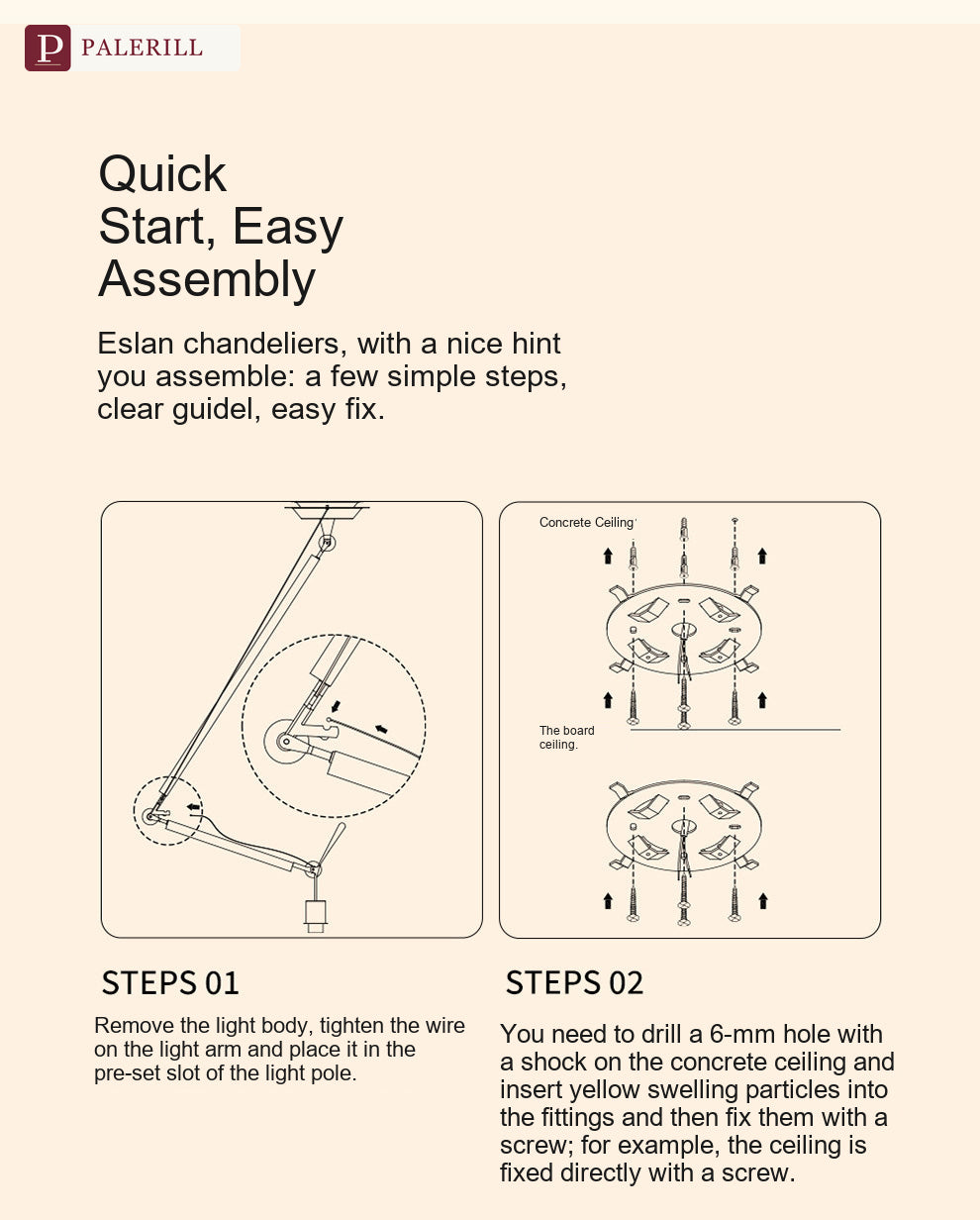 P PALERILL

Quick
Start, Easy
Assembly

Eslan chandeliers, with a nice hint you assemble: a few simple steps, clear guidel, easy fix.

Concrete Ceiling

The board ceiling.

STEPS 01

Remove the light body, tighten the wire on the light arm and place it in the pre-set slot of the light pole.

STEPS 02

You need to drill a 6-mm hole with a shock on the concrete ceiling and insert yellow swelling particles into the fittings and then fix them with a screw; for example, the ceiling is fixed directly with a screw.